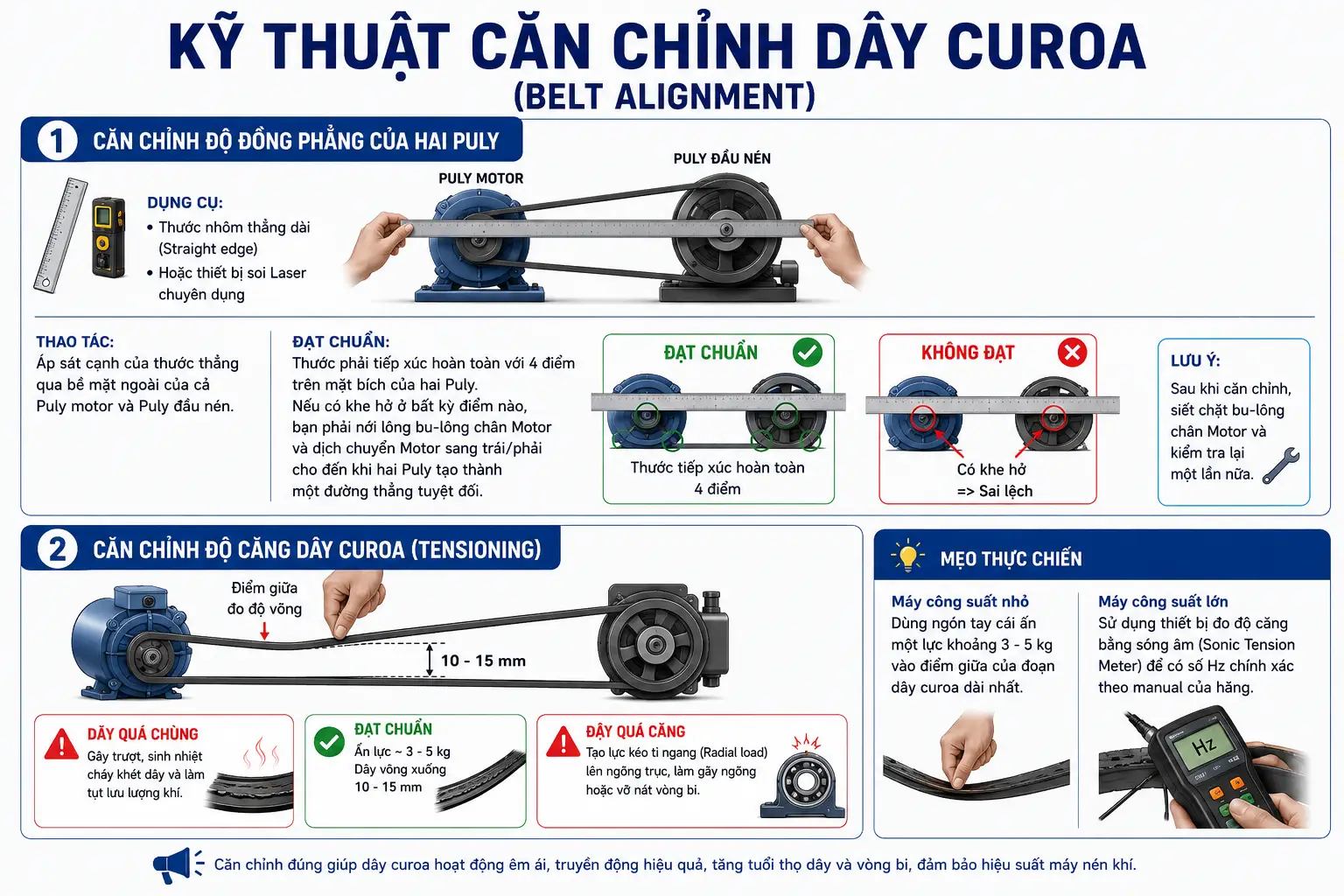 KỸ THUẬT CĂN CHỈNH DÂY CUROA
(BELT ALIGNMENT)

1 CĂN CHỈNH ĐỘ ĐỒNG PHẲNG CỦA HAI PULY

DỤNG CỤ:
• Thước nhôm thẳng dài (Straight edge)
• Hoặc thiết bị soi Laser chuyên dụng

PULY MOTOR
PULY ĐẦU NÉN

THAO TÁC:
Áp sát cạnh của thước thẳng qua bề mặt ngoài của cả Puly motor và Puly đầu nén.

ĐẠT CHUẨN:
Thước phải tiếp xúc hoàn toàn với 4 điểm trên mặt bích của hai Puly.
Nếu có khe hở ở bất kỳ điểm nào, bạn phải nới lỏng bu-lông chân Motor và dịch chuyển Motor sang trái/phải cho đến khi hai Puly tạo thành một đường thẳng tuyệt đối.

ĐẠT CHUẨN
Thước tiếp xúc hoàn toàn 4 điểm

KHÔNG ĐẠT
Có khe hở
=> Sai lệch

LƯU Ý:
Sau khi căn chỉnh, siết chặt bu-lông chân Motor và kiểm tra lại một lần nữa.

2 CĂN CHỈNH ĐỘ CĂNG DÂY CUROA (TENSIONING)

Điểm giữa đo độ võng
10 - 15 mm

DÂY QUÁ CHÙNG
Gây trượt, sinh nhiệt cháy khét dây và làm tụt lưu lượng khí.

ĐẠT CHUẨN
Ấn lực ~ 3 - 5 kg
Dây võng xuống 10 - 15 mm

DÂY QUÁ CĂNG
Tạo lực kéo tì ngang (Radial load) lên ngõng trục, làm gãy ngõng hoặc vỡ nát vòng bi.

MẸO THỰC CHIẾN

Máy công suất nhỏ
Dùng ngón tay cái ấn một lực khoảng 3 - 5 kg vào điểm giữa của đoạn dây curoa dài nhất.

Máy công suất lớn
Sử dụng thiết bị đo độ căng bằng sóng âm (Sonic Tension Meter) để có số Hz chính xác theo manual của hãng.

Hz

Căn chỉnh đúng giúp dây curoa hoạt động êm ái, truyền động hiệu quả, tăng tuổi thọ dây và vòng bi, đảm bảo hiệu suất máy nén khí.